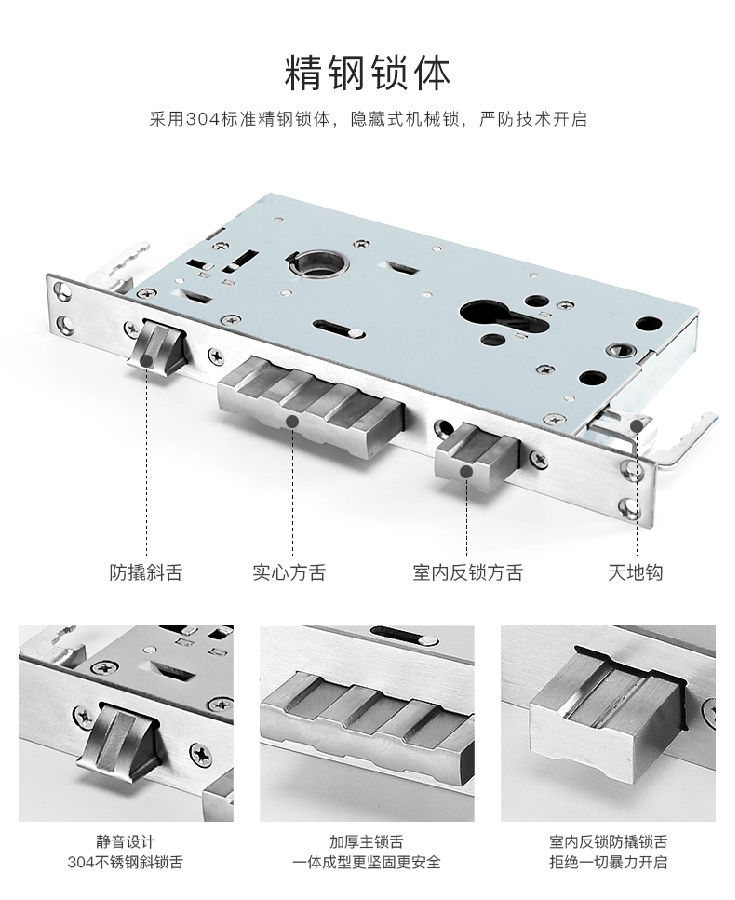 精钢锁体

采用304标准精钢锁体，隐藏式机械锁，严防技术开启

防撬斜舌

实心方舌

室内反锁方舌

天地钩

静音设计
304不锈钢斜锁舌

加厚主锁舌
一体成型更坚固更安全

室内反锁防撬锁舌
拒绝一切暴力开启